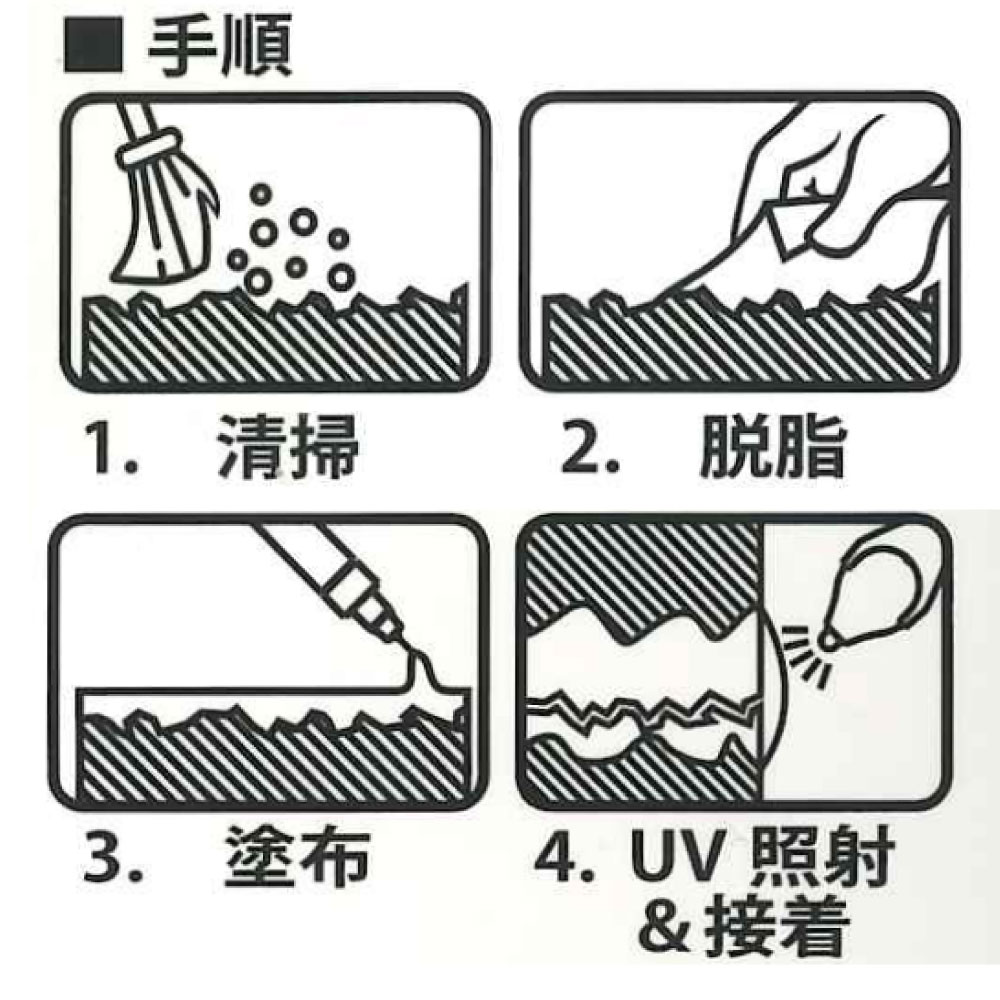 ■ 手順

1. 清掃

2. 脱脂

3. 塗布

4. UV 照射 & 接着