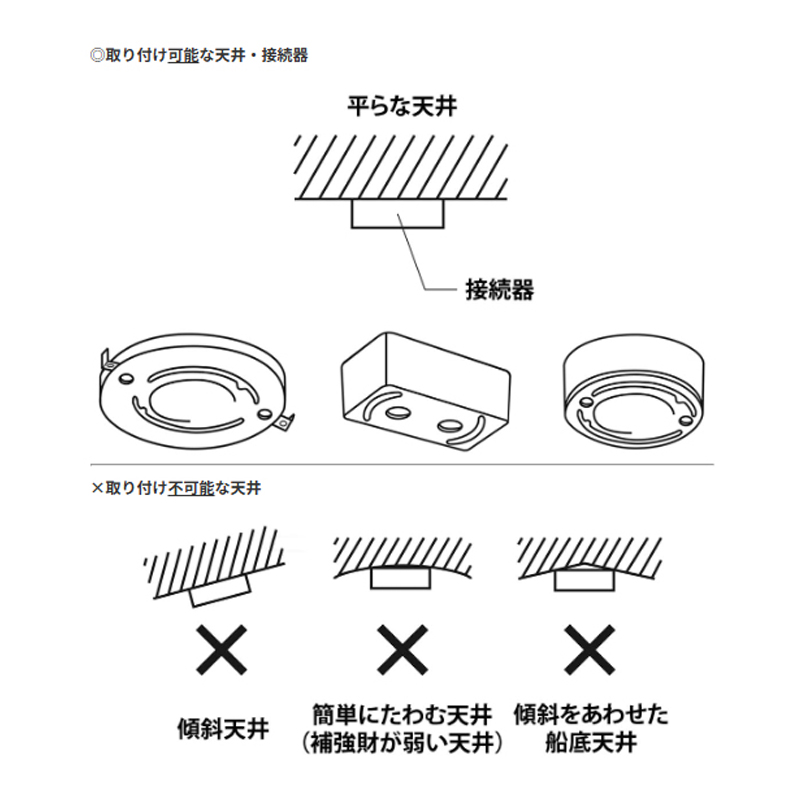 ◎取り付け可能な天井・接続器

平らな天井

接続器

×取り付け不可能な天井

傾斜天井

簡単にたわむ天井
（補強財が弱い天井）

傾斜をあわせた
船底天井